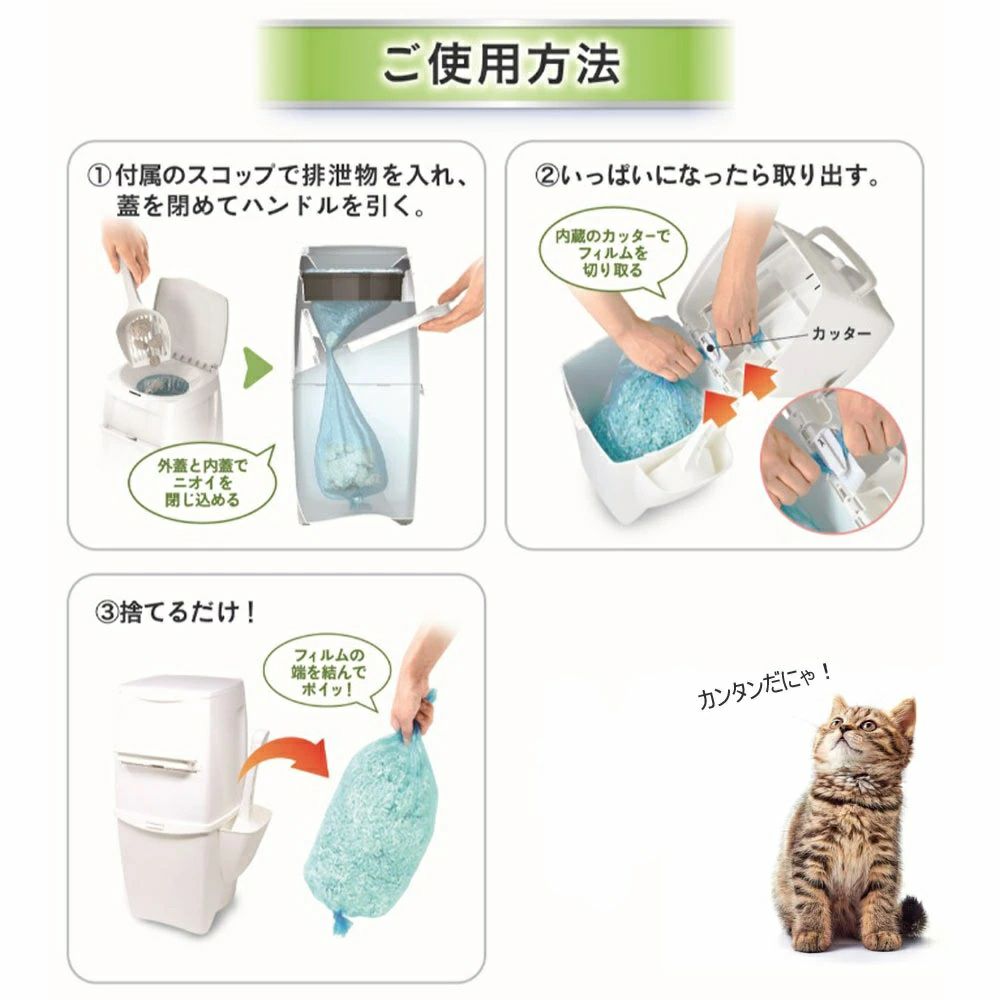 ご使用方法

①付属のスコップで排泄物を入れ、蓋を閉めてハンドルを引く。

外蓋と内蓋でニオイを閉じ込める

②いっぱいになったら取り出す。

内蔵のカッターでフィルムを切り取る

カッター

③捨てるだけ！

フィルムの端を結んでポイッ！

カンタンだにゃ！