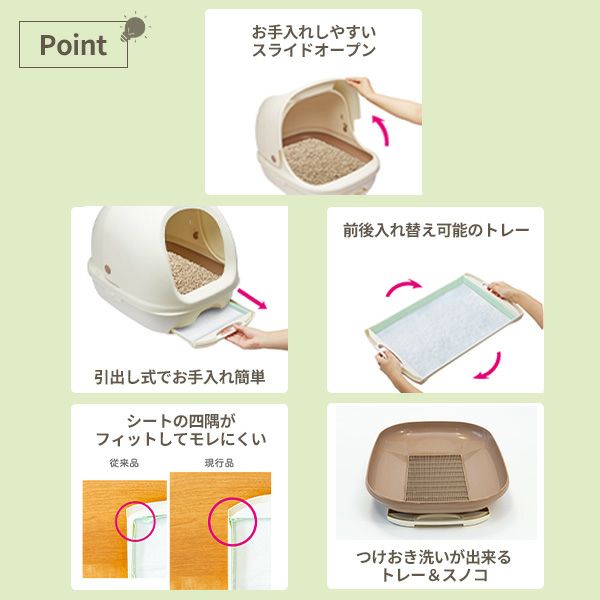 Point

お手入れしやすい
スライドオープン

引出し式でお手入れ簡単

前後入れ替え可能のトレー

シートの四隅が
フィットしてモレにくい

従来品

現行品

つけおき洗いが出来る
トレー＆スノコ